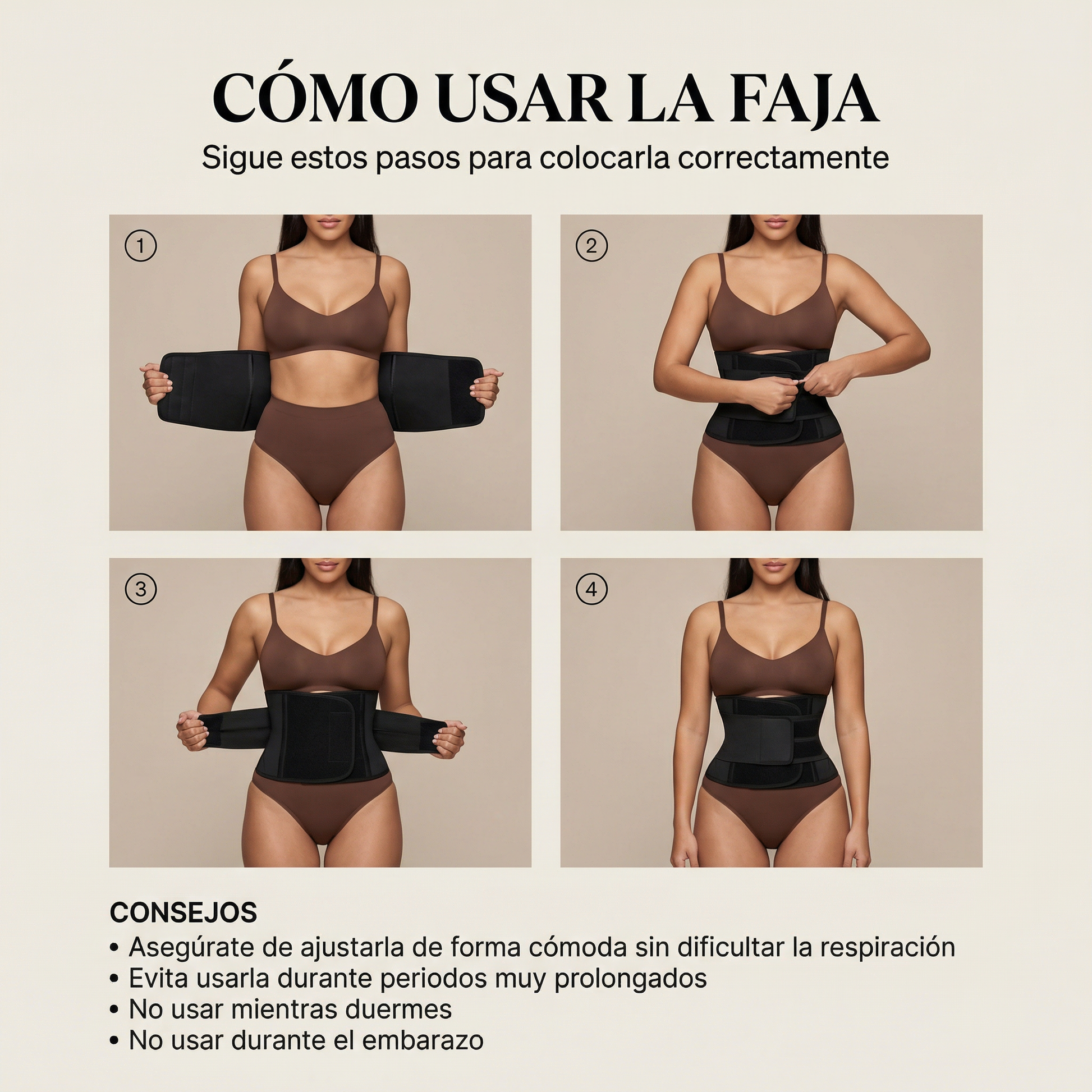 CÓMO USAR LA FAJA
Sigue estos pasos para colocarla correctamente

①

②

③

④

CONSEJOS
• Asegúrate de ajustarla de forma cómoda sin dificultar la respiración
• Evita usarla durante periodos muy prolongados
• No usar mientras duermes
• No usar durante el embarazo