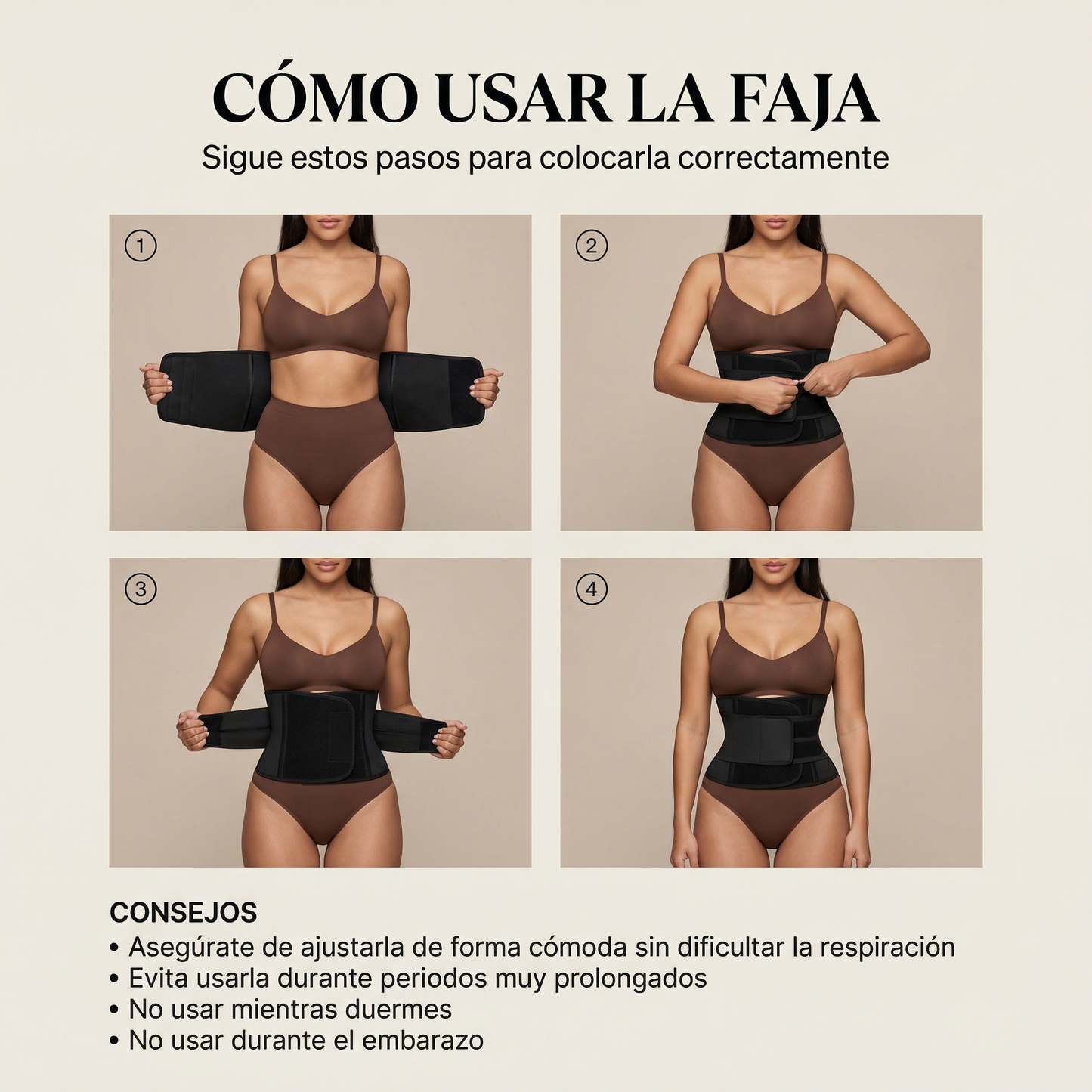 CÓMO USAR LA FAJA

Sigue estos pasos para colocarla correctamente

①

②

③

④

CONSEJOS

• Asegúrate de ajustarla de forma cómoda sin dificultar la respiración
• Evita usarla durante periodos muy prolongados
• No usar mientras duermes
• No usar durante el embarazo